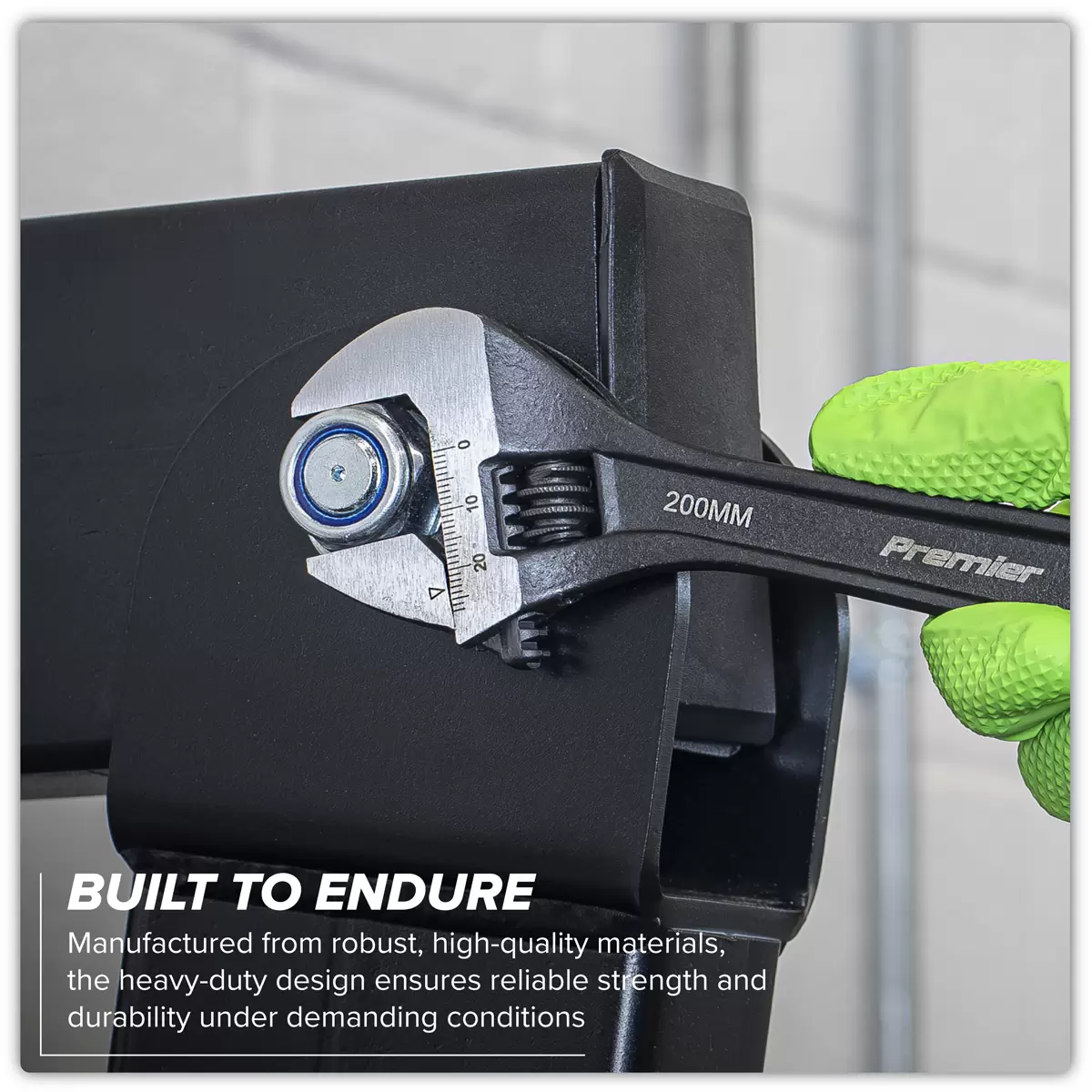 0
10
20
200MM
Premier

BUILT TO ENDURE
Manufactured from robust, high-quality materials, the heavy-duty design ensures reliable strength and durability under demanding conditions